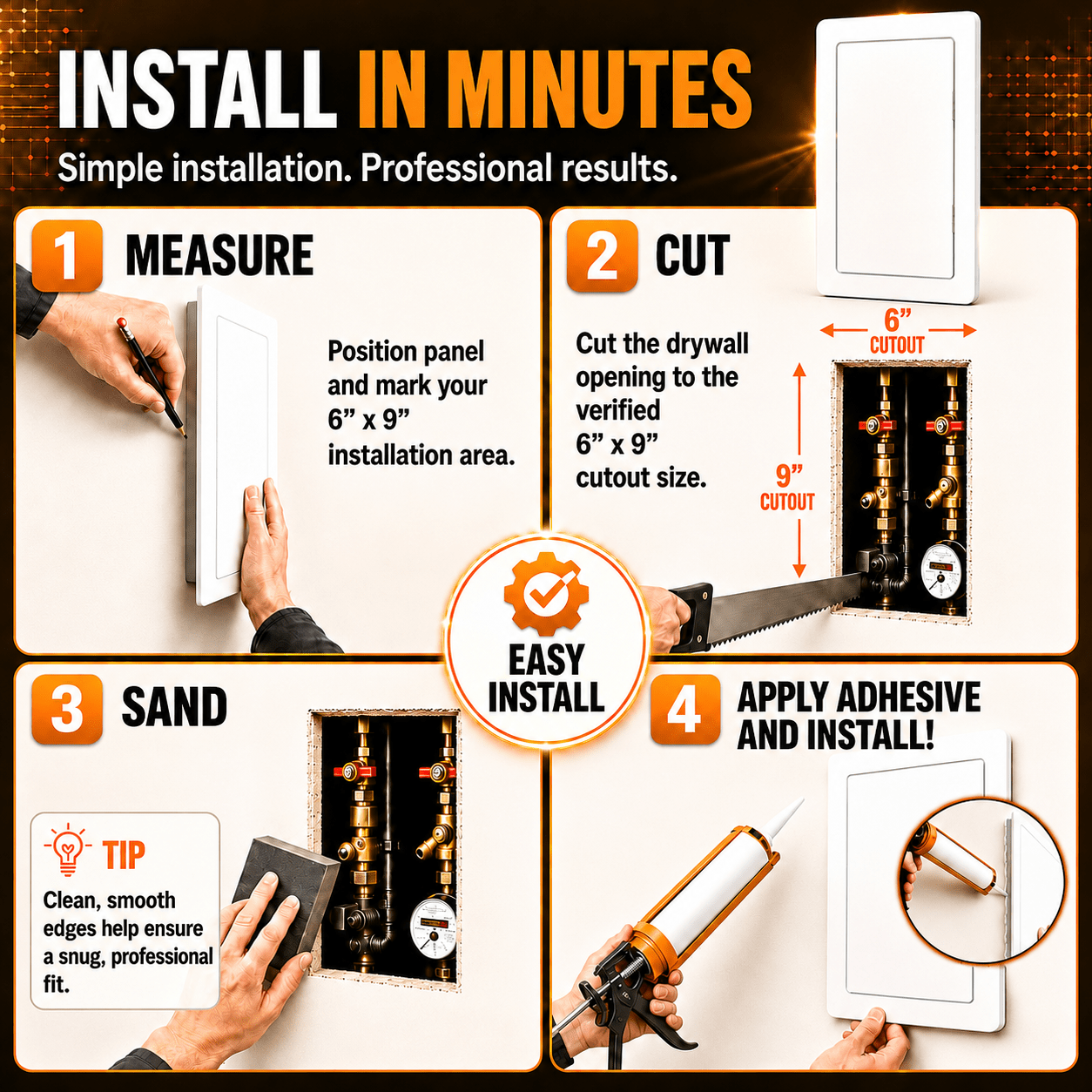 INSTALL IN MINUTES
Simple installation. Professional results.

1 MEASURE

Position panel and mark your 6” x 9” installation area.

2 CUT

Cut the drywall opening to the verified 6” x 9” cutout size.

6” CUTOUT

9” CUTOUT

EASY INSTALL

3 SAND

TIP
Clean, smooth edges help ensure a snug, professional fit.

4 APPLY ADHESIVE AND INSTALL!