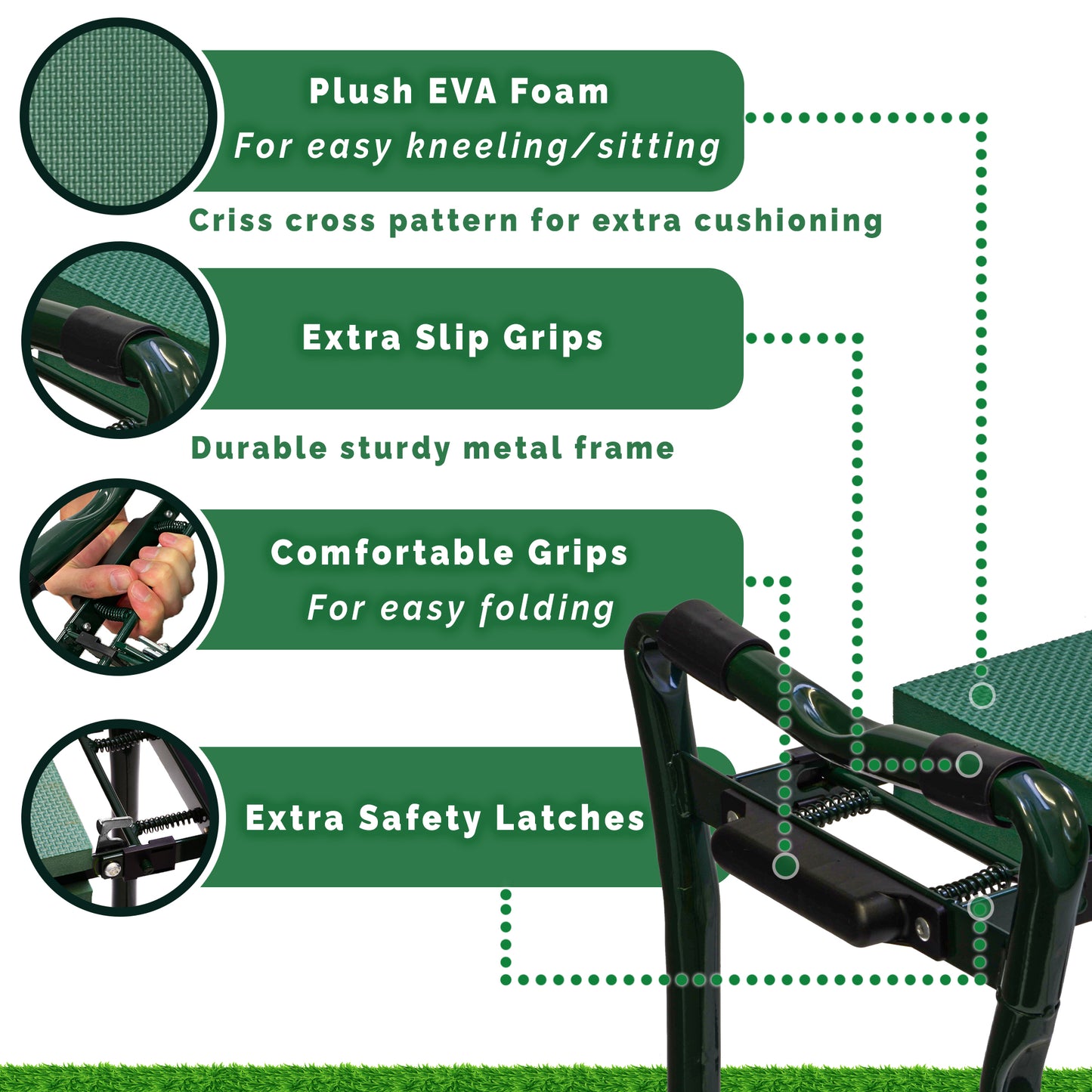 Plush EVA Foam
For easy kneeling/sitting

Criss cross pattern for extra cushioning

Extra Slip Grips

Durable sturdy metal frame

Comfortable Grips
For easy folding

Extra Safety Latches