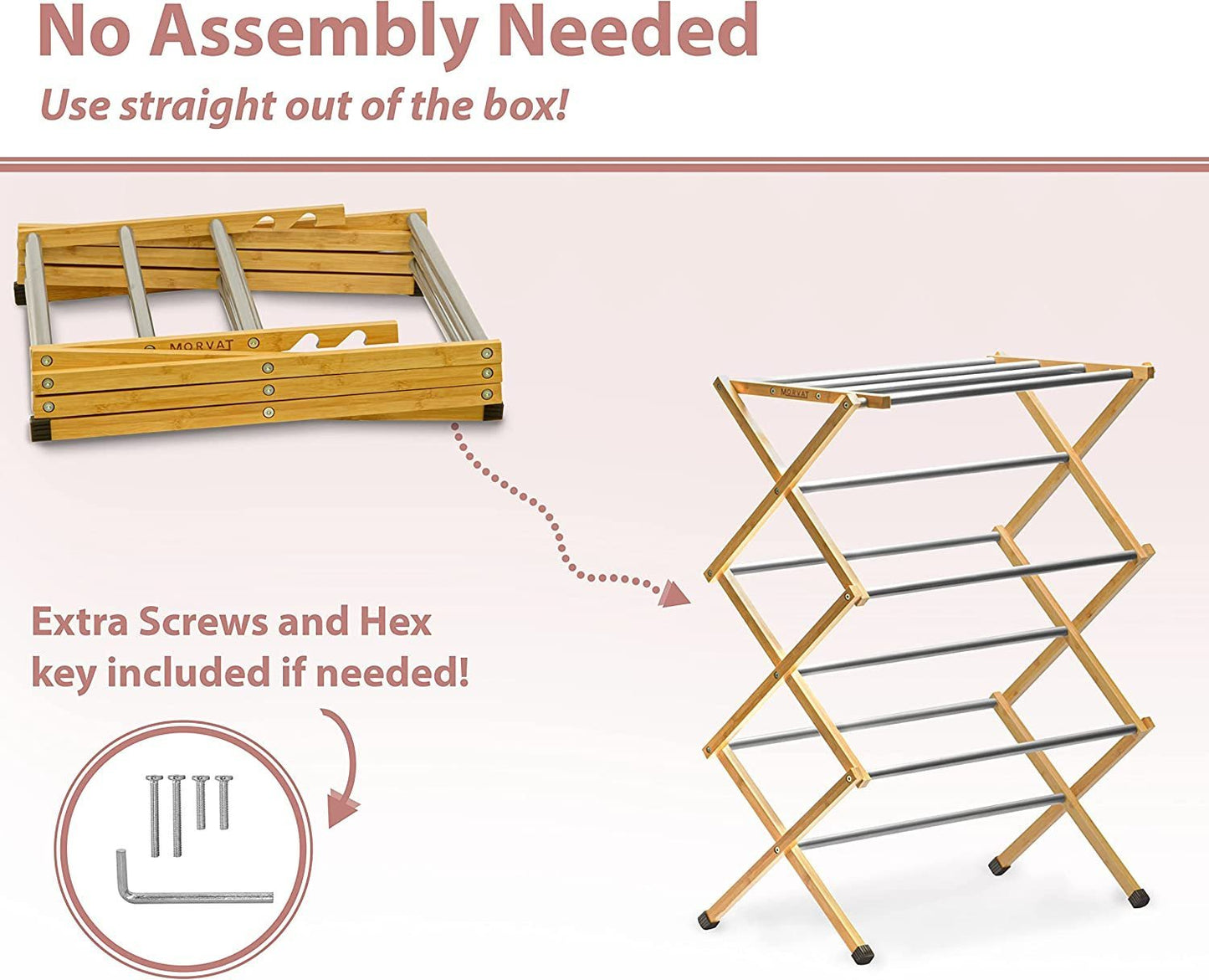 No Assembly Needed

Use straight out of the box!

MORVAT

MORVAT

Extra Screws and Hex key included if needed!